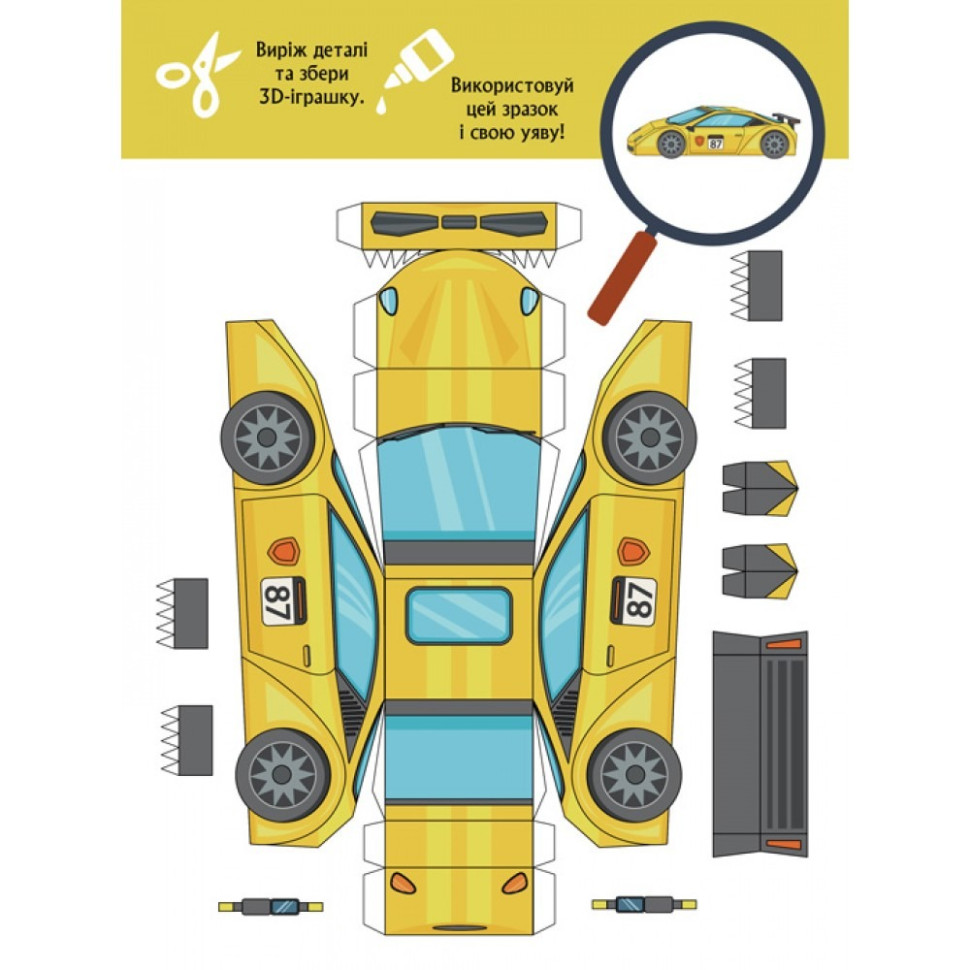 Виріж деталі та збери 3D-іграшку.

Використовуй цей зразок і свою уяву!

87

87

87