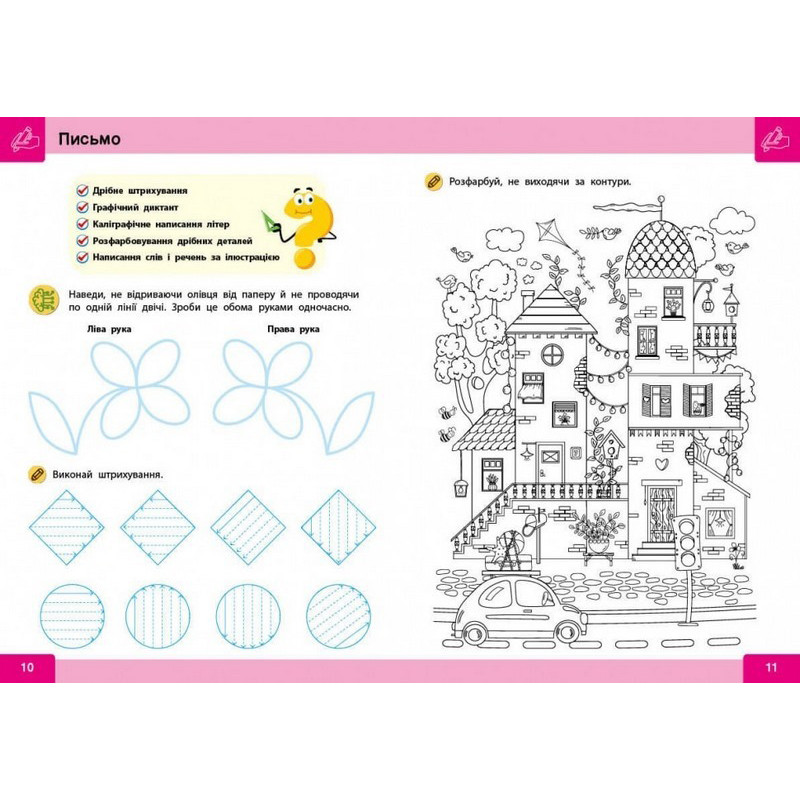 Письмо

Дрібне штрихування
Графічний диктант
Каліграфічне написання літер
Розфарбовування дрібних деталей
Написання слів і речень за ілюстрацією

Наведи, не відриваючи олівця від паперу й не проводячи по одній лінії двічі. Зроби це обома руками одночасно.

Ліва рука

Права рука

Виконай штрихування.

10

Розфарбуй, не виходячи за контури.

11